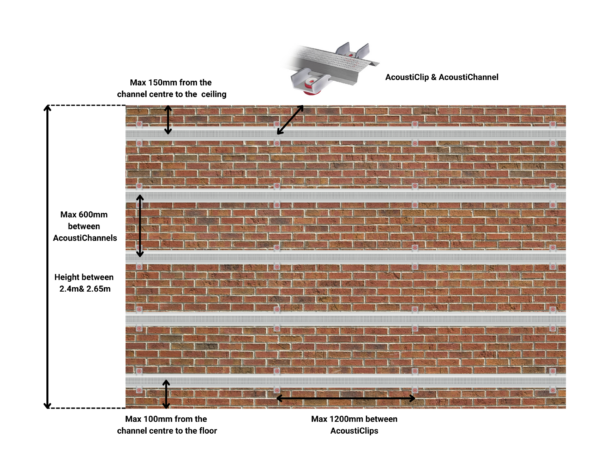 Max 150mm from the channel centre to the ceiling

AcoustiClip & AcoustiChannel

Max 600mm between AcoustiChannels

Height between 2.4m& 2.65m

Max 100mm from the channel centre to the floor

Max 1200mm between AcoustiClips