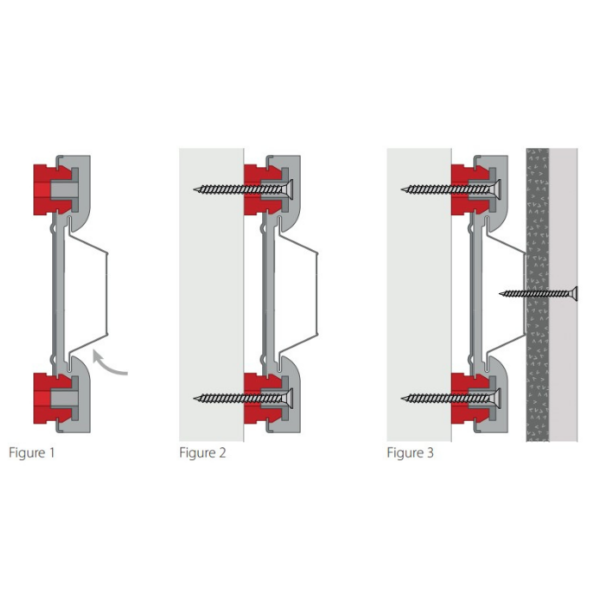 Figure 1

Figure 2

Figure 3